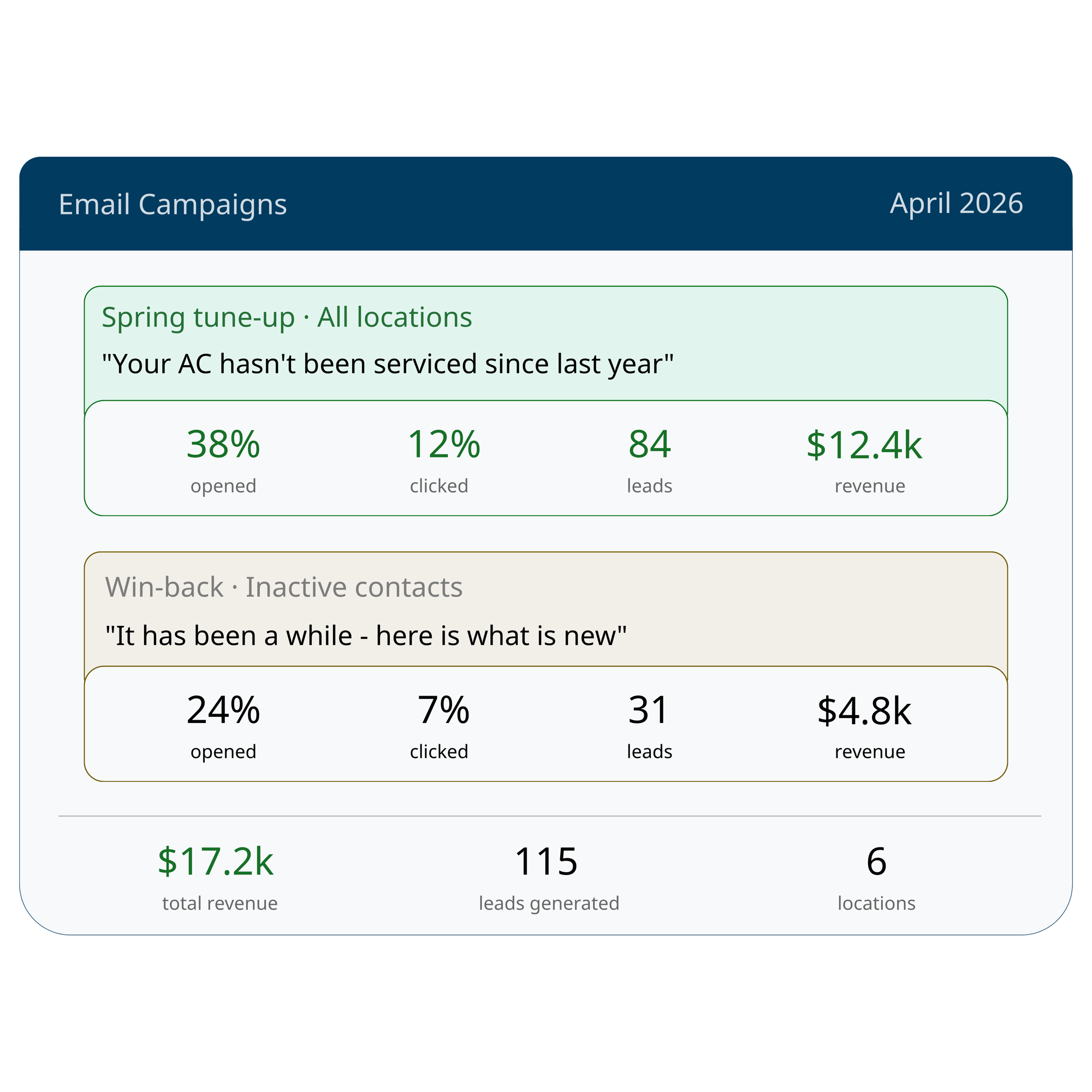 Email Campaigns April 2026

Spring tune-up · All locations

"Your AC hasn't been serviced since last year"

38%
opened

12%
clicked

84
leads

$12.4k
revenue

Win-back · Inactive contacts

"It has been a while - here is what is new"

24%
opened

7%
clicked

31
leads

$4.8k
revenue

$17.2k
total revenue

115
leads generated

6
locations